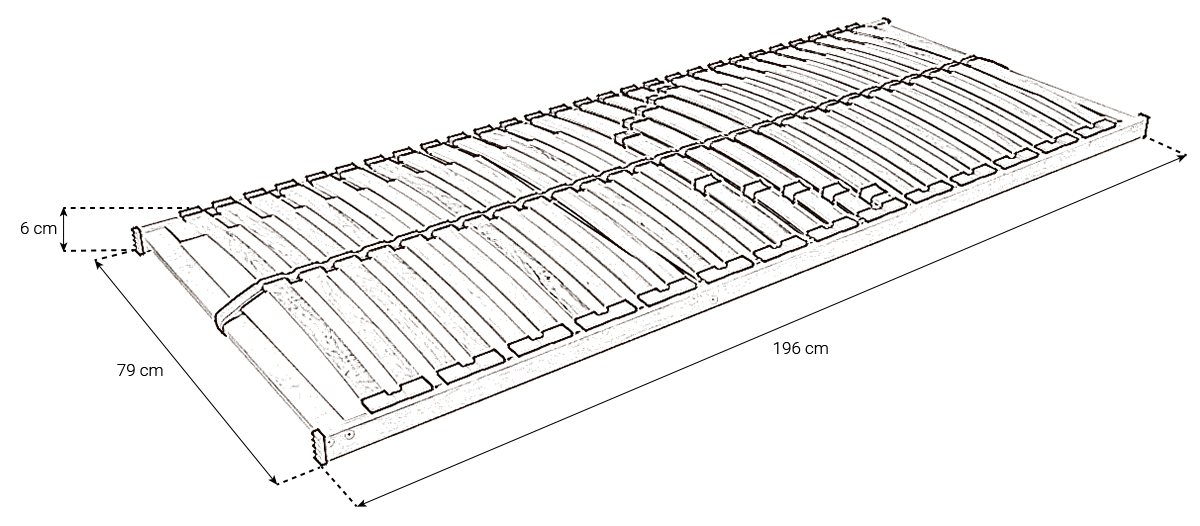 6 cm
79 cm
196 cm